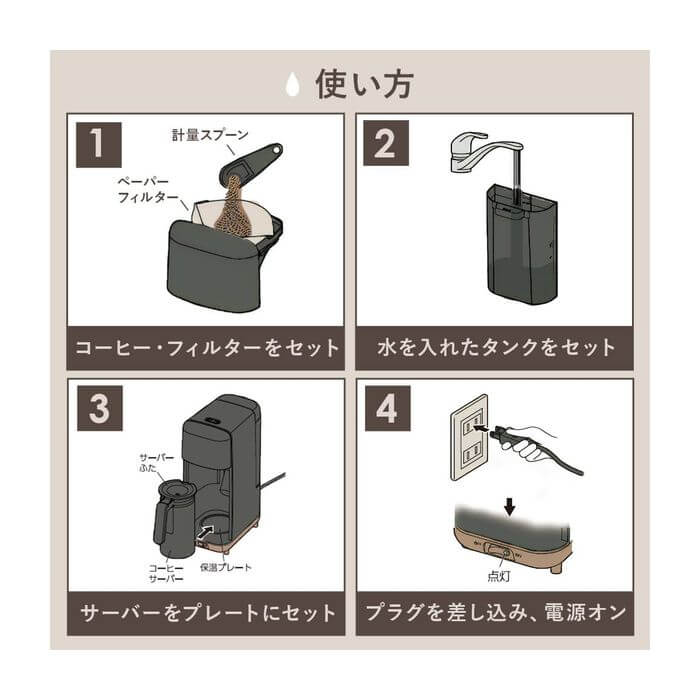 使い方

1

計量スプーン

ペーパーフィルター

コーヒー・フィルターをセット

2

水を入れたタンクをセット

3

サーバーふた

コーヒーサーバー

保温プレート

サーバーをプレートにセット

4

点灯

プラグを差し込み、電源オン