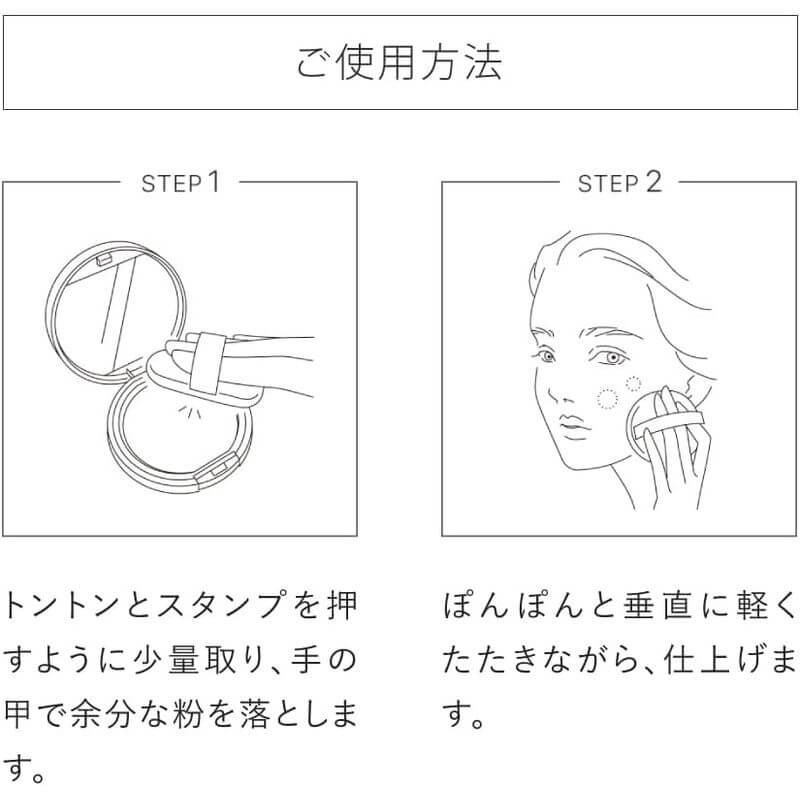 ご使用方法

STEP 1

トントンとスタンプを押すように少量取り、手の甲で余分な粉を落とします。

STEP 2

ぽんぽんと垂直に軽くたたきながら、仕上げます。