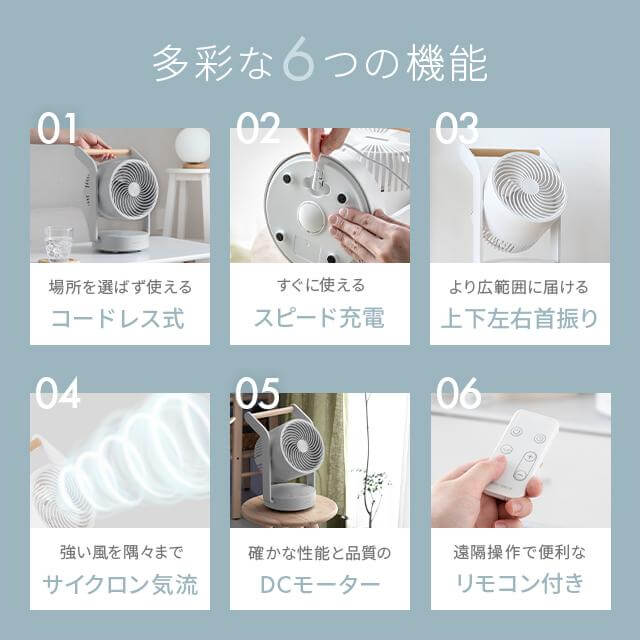 多彩な6つの機能

01
場所を選ばず使える
コードレス式

02
すぐに使える
スピード充電

03
より広範囲に届ける
上下左右首振り

04
強い風を隅々まで
サイクロン気流

05
確かな性能と品質の
DCモーター

06
遠隔操作で便利な
リモコン付き