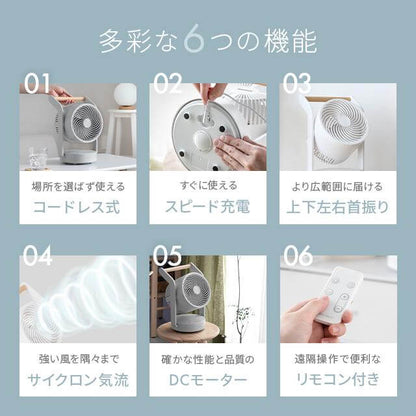 多彩な6つの機能

01
場所を選ばず使える
コードレス式

02
すぐに使える
スピード充電

03
より広範囲に届ける
上下左右首振り

04
強い風を隅々まで
サイクロン気流

05
確かな性能と品質の
DCモーター

06
遠隔操作で便利な
リモコン付き