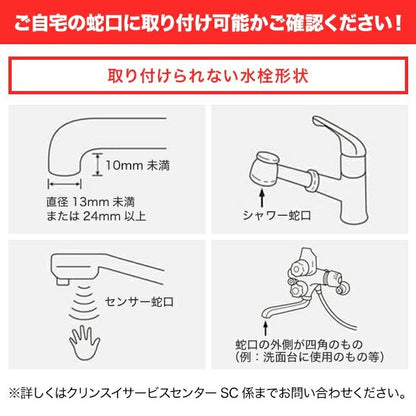 ご自宅の蛇口に取り付け可能かご確認ください！

取り付けられない水栓形状

10mm 未満

直径 13mm 未満
または 24mm 以上

シャワー蛇口

センサー蛇口

蛇口の外側が四角のもの
（例：洗面台に使用のもの等）

※詳しくはクリンスイサービスセンター SC 係までお問い合わせください。