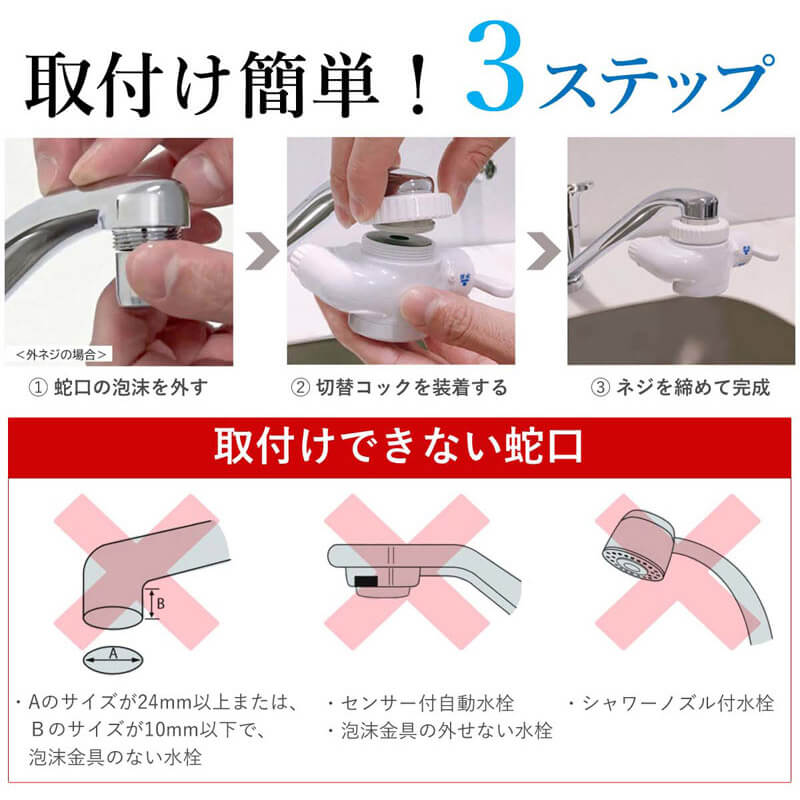 取付け簡単！ 3ステップ

<外ネジの場合>

① 蛇口の泡沫を外す

② 切替コックを装着する

③ ネジを締めて完成

取付けできない蛇口

B

A

・Aのサイズが24mm以上または、Bのサイズが10mm以下で、泡沫金具のない水栓

・センサー付自動水栓
・泡沫金具の外せない水栓

・シャワーノズル付水栓