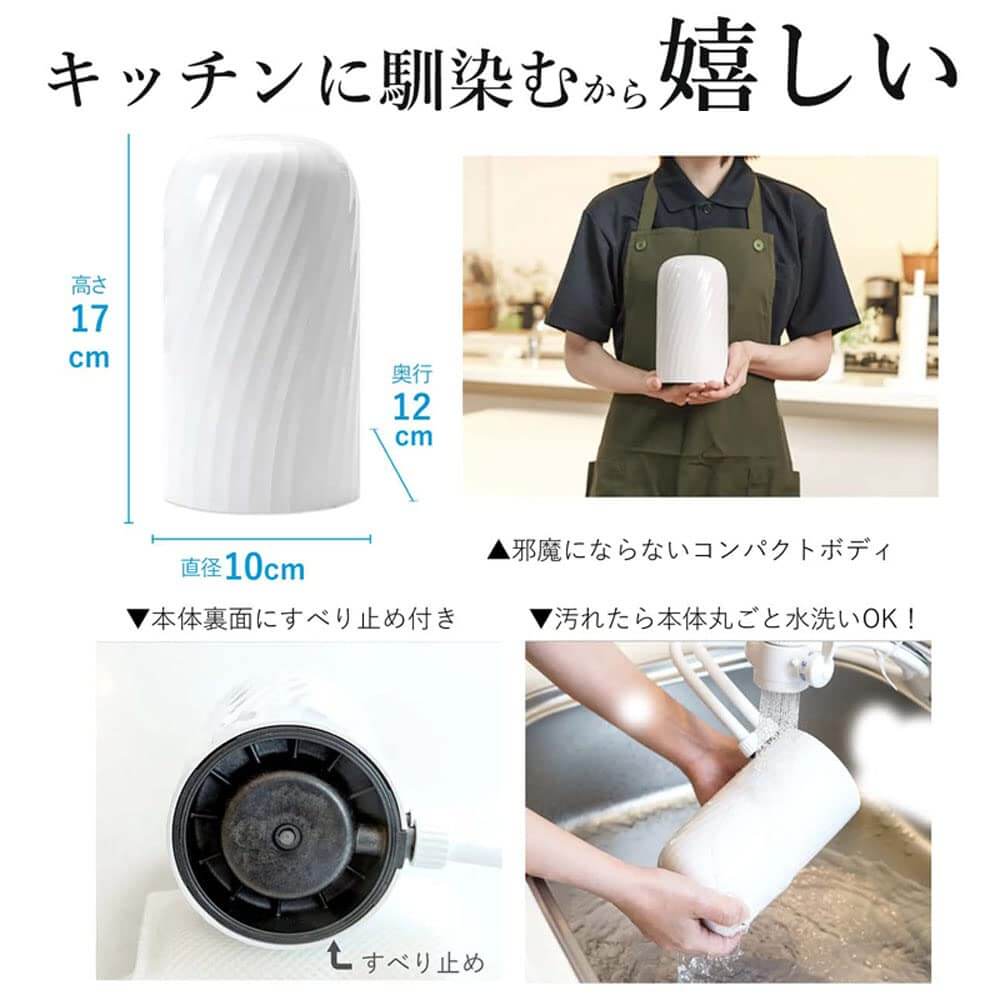 キッチンに馴染むから嬉しい

高さ
17
cm

奥行
12
cm

直径10cm

▲邪魔にならないコンパクトボディ

▼本体裏面にすべり止め付き

▼汚れたら本体丸ごと水洗いOK！

すべり止め