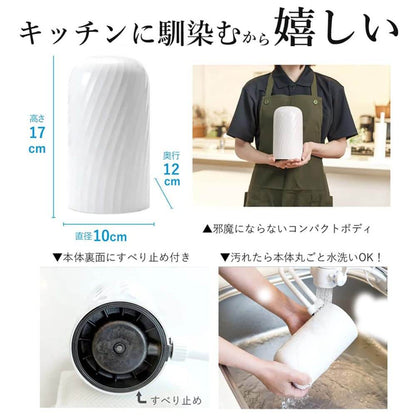 キッチンに馴染むから嬉しい

高さ
17
cm

奥行
12
cm

直径10cm

▲邪魔にならないコンパクトボディ

▼本体裏面にすべり止め付き

▼汚れたら本体丸ごと水洗いOK！

すべり止め