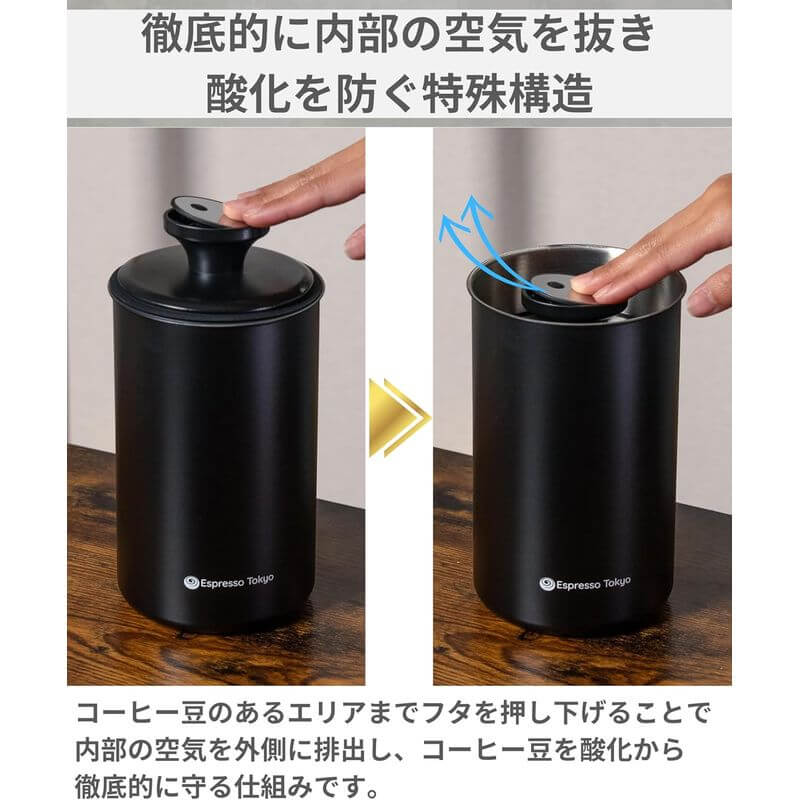 徹底的に内部の空気を抜き
酸化を防ぐ特殊構造

Espresso Tokyo

Espresso Tokyo

コーヒー豆のあるエリアまでフタを押し下げることで内部の空気を外側に排出し、コーヒー豆を酸化から徹底的に守る仕組みです。