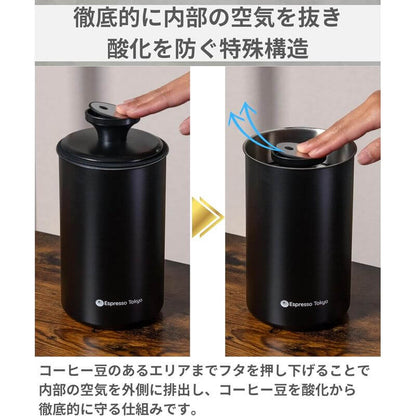 徹底的に内部の空気を抜き
酸化を防ぐ特殊構造

Espresso Tokyo

Espresso Tokyo

コーヒー豆のあるエリアまでフタを押し下げることで内部の空気を外側に排出し、コーヒー豆を酸化から徹底的に守る仕組みです。