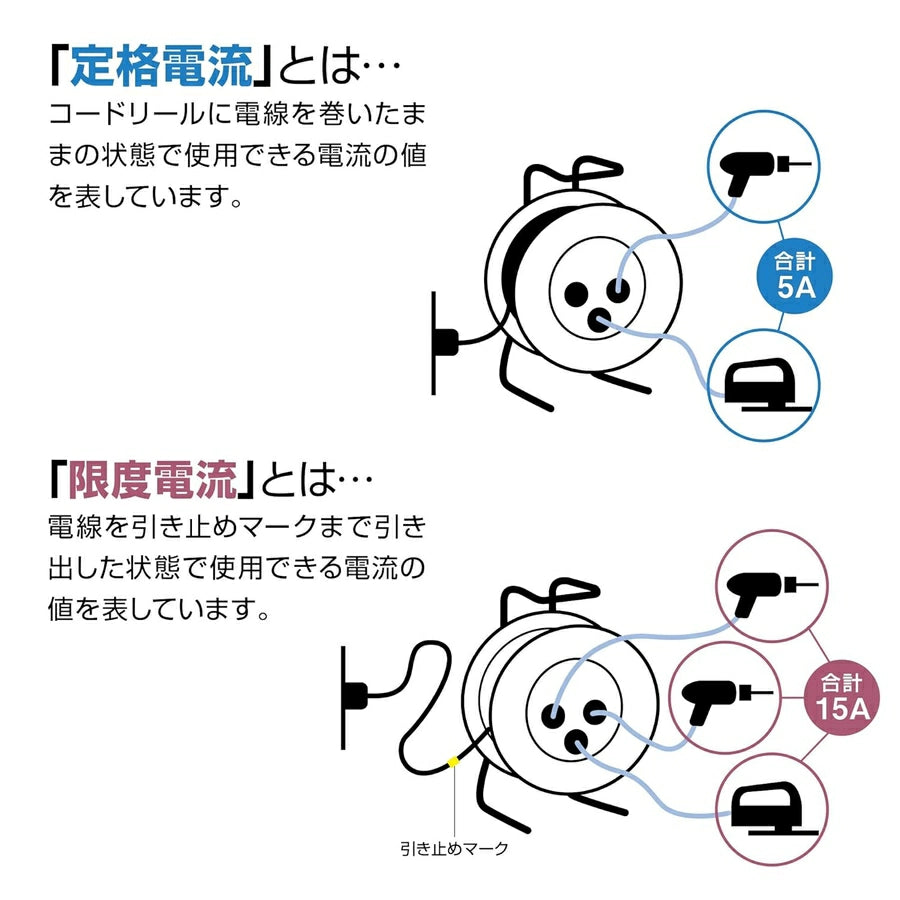 「定格電流」とは…
コードリールに電線を巻いたままの状態で使用できる電流の値を表しています。

合計
5A

「限度電流」とは…
電線を引き止めマークまで引き出した状態で使用できる電流の値を表しています。

合計
15A

引き止めマーク