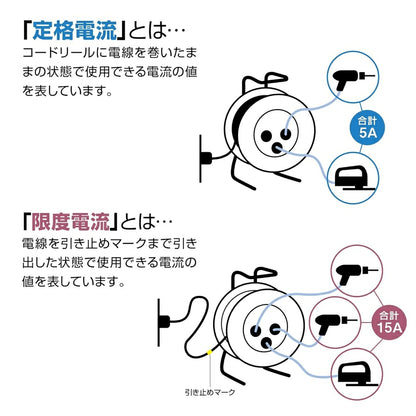 「定格電流」とは…
コードリールに電線を巻いたままの状態で使用できる電流の値を表しています。

合計
5A

「限度電流」とは…
電線を引き止めマークまで引き出した状態で使用できる電流の値を表しています。

合計
15A

引き止めマーク