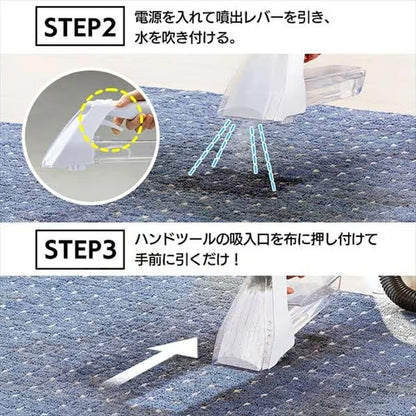 STEP2

電源を入れて噴出レバーを引き、水を吹き付ける。

STEP3

ハンドツールの吸入口を布に押し付けて手前に引くだけ！