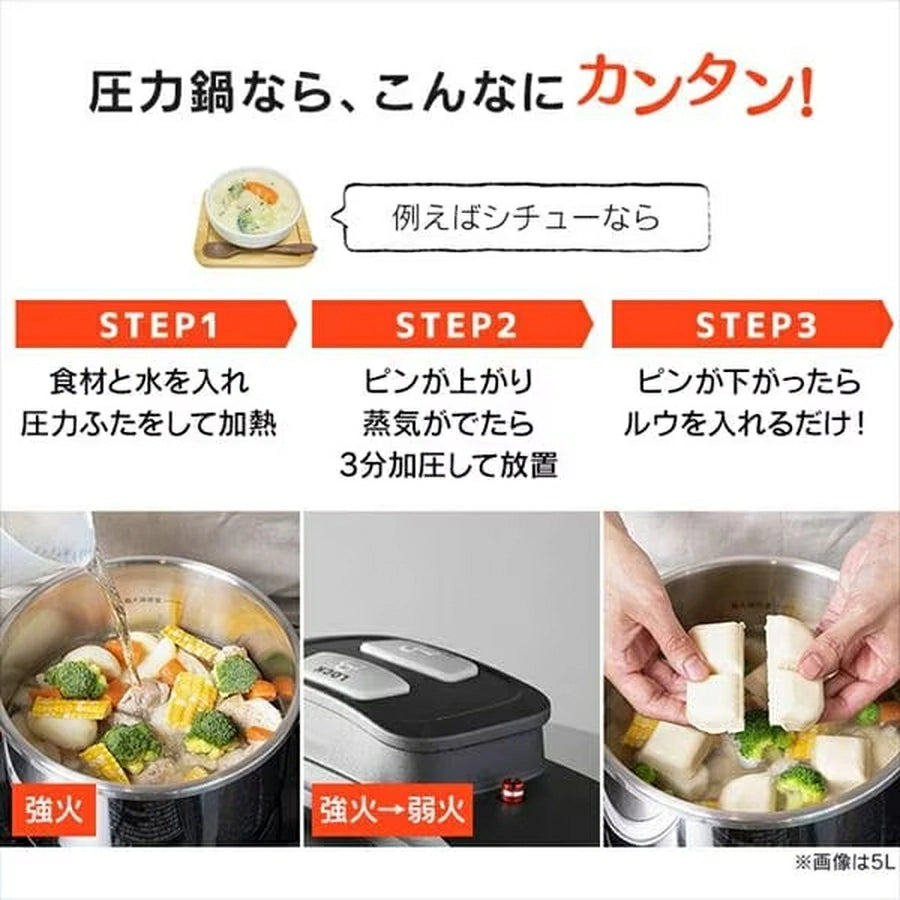 圧力鍋なら、こんなにカンタン!

例えばシチューなら

STEP1
食材と水を入れ
圧力ふたをして加熱

STEP2
ピンが上がり
蒸気がでたら
3分加圧して放置

STEP3
ピンが下がったら
ルウを入れるだけ!

強火

LOCK

強火→弱火

※画像は5L