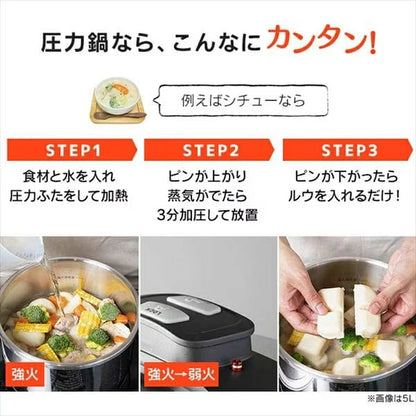 圧力鍋なら、こんなにカンタン!

例えばシチューなら

STEP1
食材と水を入れ
圧力ふたをして加熱

STEP2
ピンが上がり
蒸気がでたら
3分加圧して放置

STEP3
ピンが下がったら
ルウを入れるだけ!

強火

強火→弱火

※画像は5L