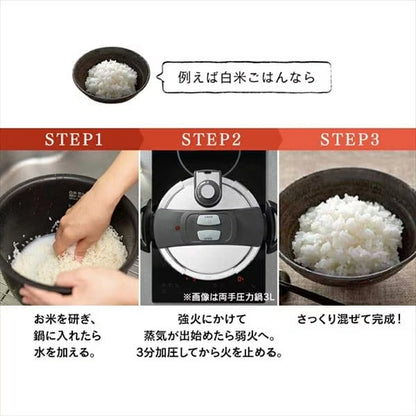 例えば白米ごはんなら

STEP1

STEP2

STEP3

※画像は両手圧力鍋3L

お米を研ぎ、
鍋に入れたら
水を加える。

強火にかけて
蒸気が出始めたら弱火へ。
3分加圧してから火を止める。

さっくり混ぜて完成！