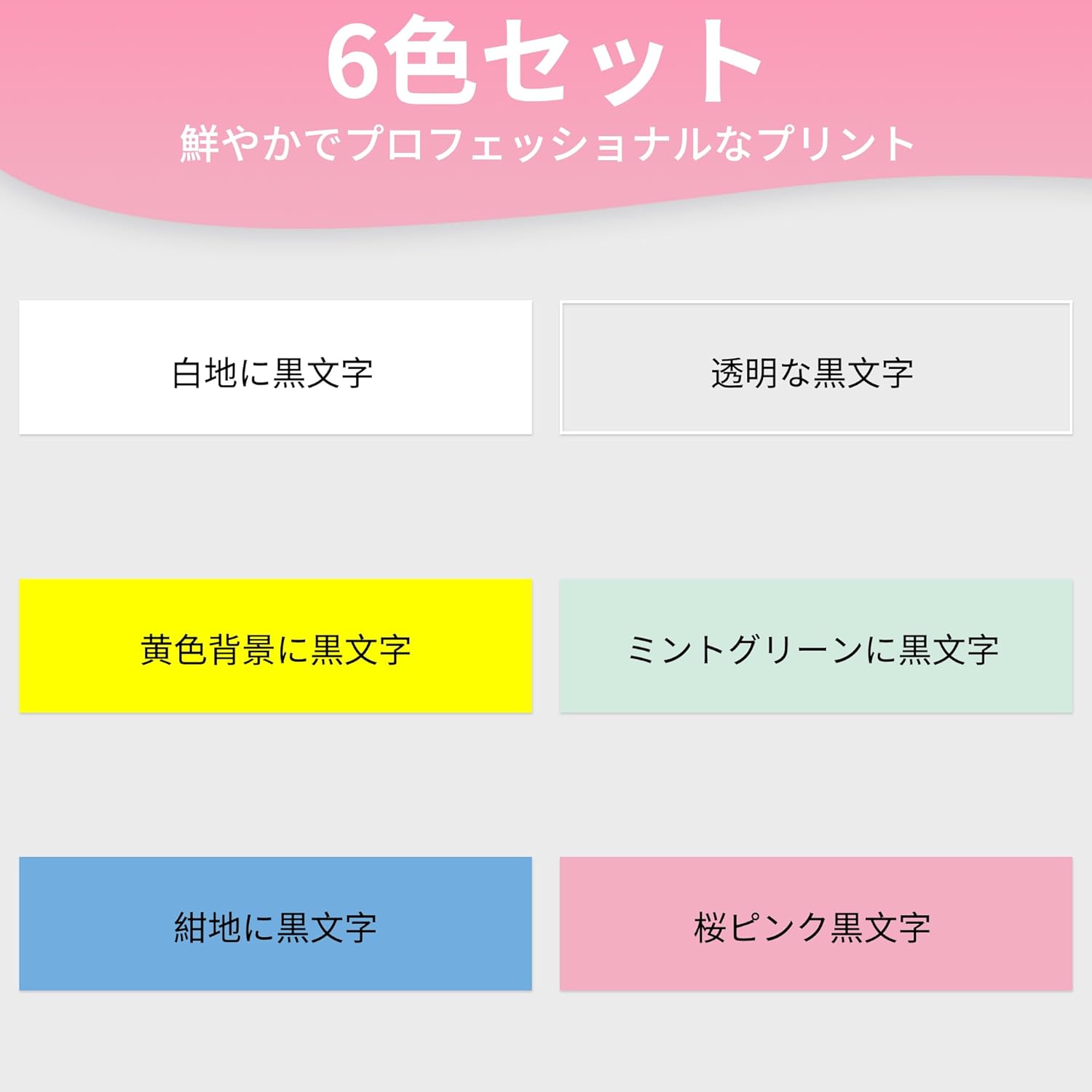 6色セット
鮮やかでプロフェッショナルなプリント

白地に黒文字

透明な黒文字

黄色背景に黒文字

ミントグリーンに黒文字

紺地に黒文字

桜ピンク黒文字