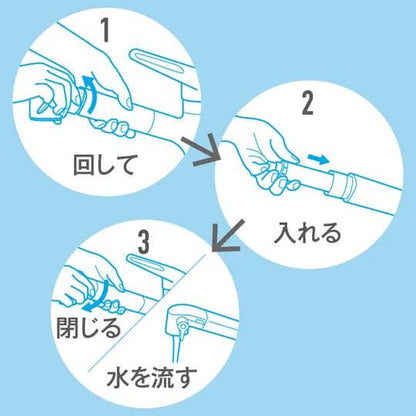 1

回して

2

入れる

3

閉じる

水を流す