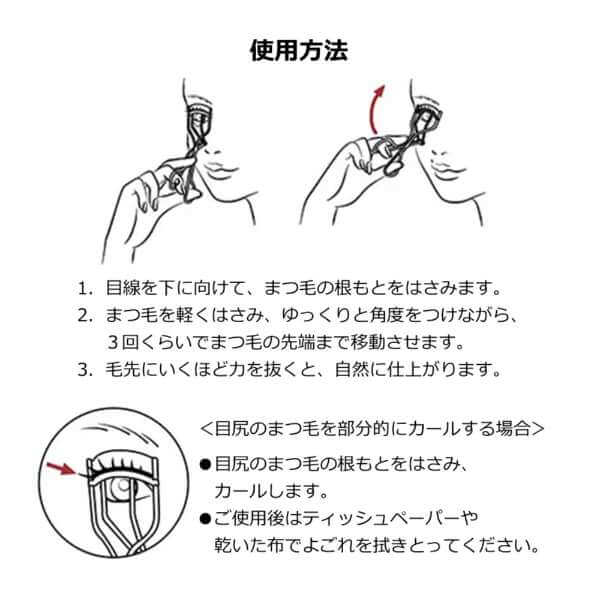 使用方法

1. 目線を下に向けて、まつ毛の根もとをはさみます。
2. まつ毛を軽くはさみ、ゆっくりと角度をつけながら、3回くらいでまつ毛の先端まで移動させます。
3. 毛先にいくほど力を抜くと、自然に仕上がります。

<目尻のまつ毛を部分的にカールする場合>
●目尻のまつ毛の根もとをはさみ、カールします。
●ご使用後はティッシュペーパーや乾いた布でよごれを拭きとってください。