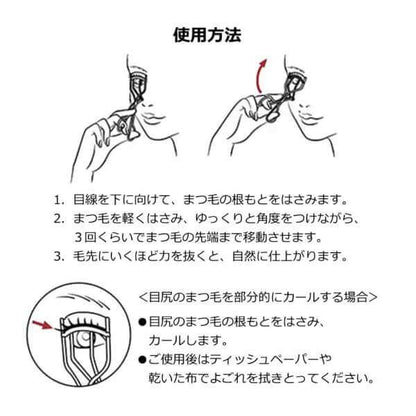 使用方法

1. 目線を下に向けて、まつ毛の根もとをはさみます。
2. まつ毛を軽くはさみ、ゆっくりと角度をつけながら、3回くらいでまつ毛の先端まで移動させます。
3. 毛先にいくほど力を抜くと、自然に仕上がります。

<目尻のまつ毛を部分的にカールする場合>
●目尻のまつ毛の根もとをはさみ、カールします。
●ご使用後はティッシュペーパーや乾いた布でよごれを拭きとってください。