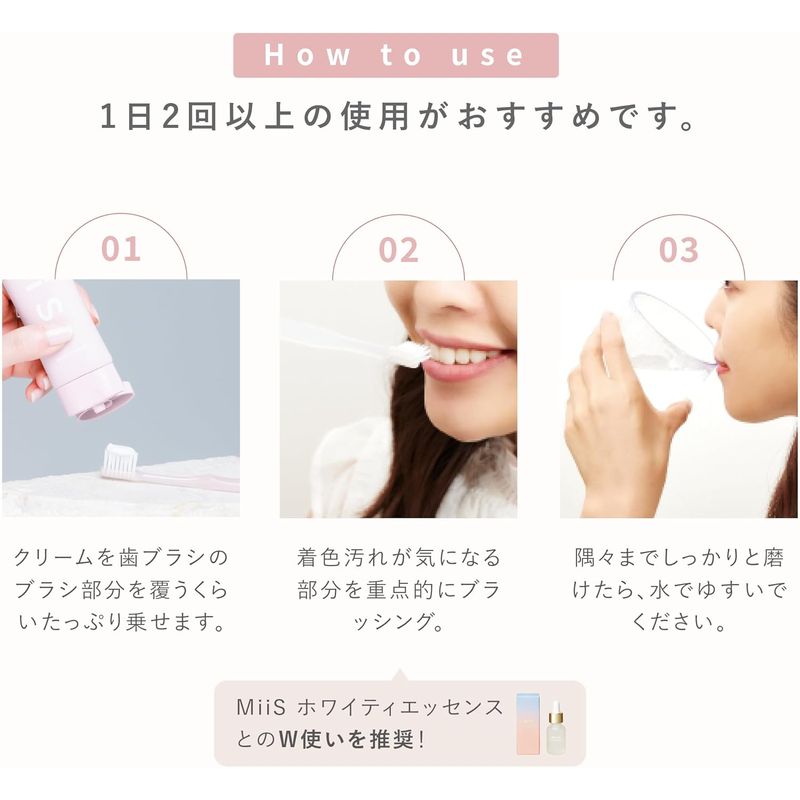 How to use

1日2回以上の使用がおすすめです。

01

クリームを歯ブラシのブラシ部分を覆うくらいたっぷり乗せます。

02

着色汚れが気になる部分を重点的にブラッシング。

03

隅々までしっかりと磨けたら、水でゆすいでください。

MiiS ホワイティエッセンスとのW使いを推奨！