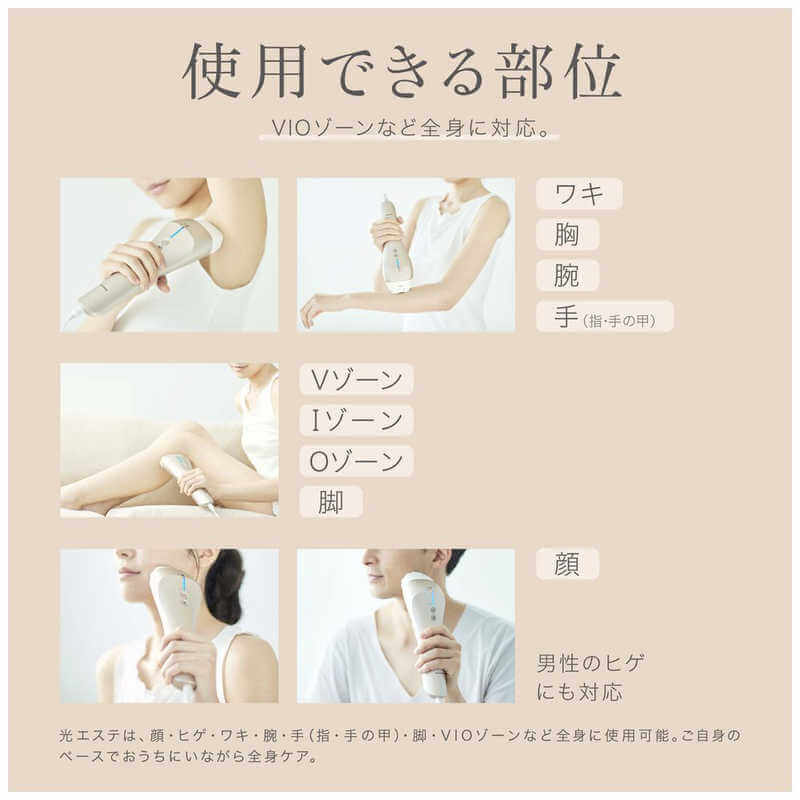 使用できる部位

VIOゾーンなど全身に対応。

ワキ
胸
腕
手(指・手の甲)

Vゾーン
Iゾーン
Oゾーン
脚

顔

男性のヒゲにも対応

光エステは、顔・ヒゲ・ワキ・腕・手(指・手の甲)・脚・VIOゾーンなど全身に使用可能。ご自身のペースでおうちにいながら全身ケア。