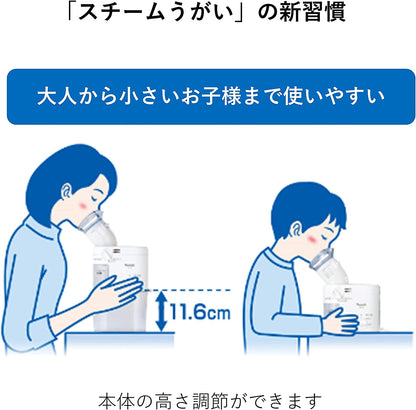 「スチームうがい」の新習慣

大人から小さいお子様まで使いやすい

11.6cm

本体の高さ調節ができます