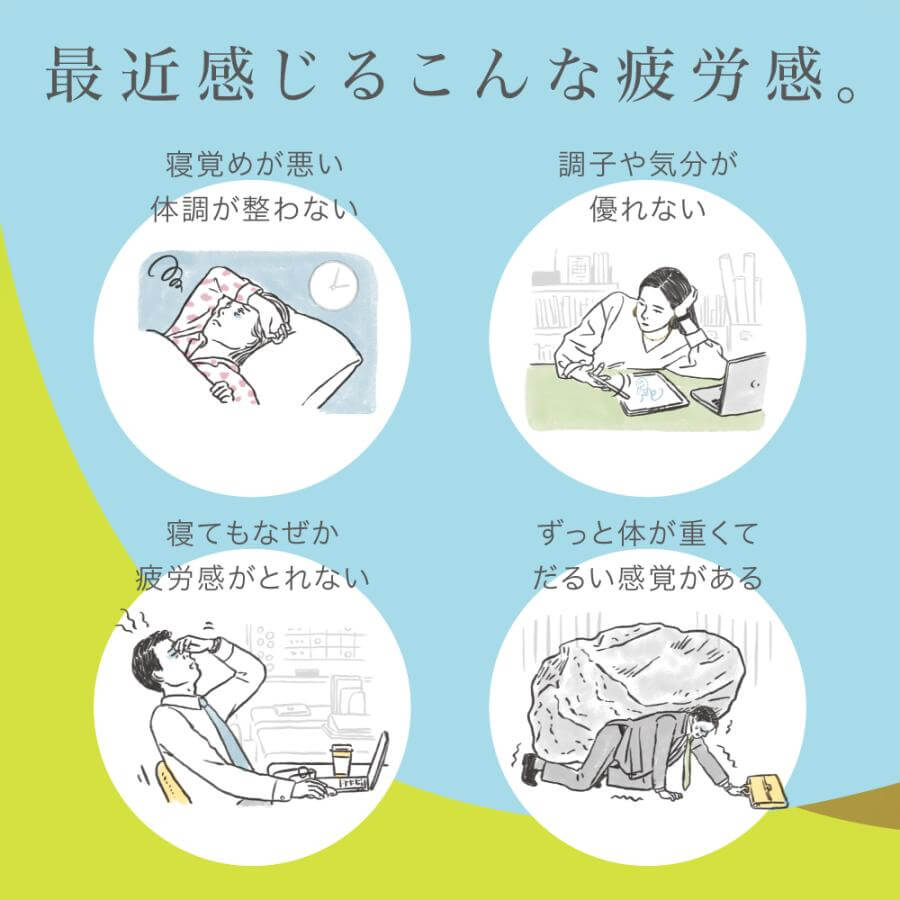 最近感じるこんな疲労感。

寝覚めが悪い
体調が整わない

調子や気分が
優れない

寝てもなぜか
疲労感がとれない

ずっと体が重くて
だるい感覚がある