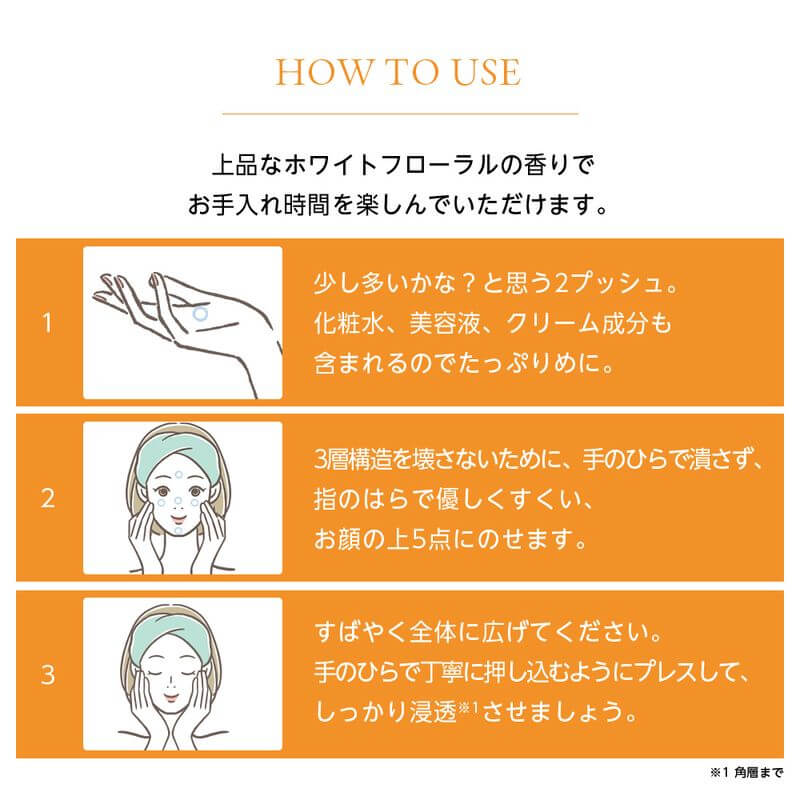 HOW TO USE

上品なホワイトフローラルの香りで
お手入れ時間を楽しんでいただけます。

1

少し多いかな？と思う2プッシュ。
化粧水、美容液、クリーム成分も
含まれるのでたっぷりめに。

2

3層構造を壊さないために、手のひらで潰さず、
指のはらで優しくすくい、
お顔の上5点にのせます。

3

すばやく全体に広げてください。
手のひらで丁寧に押し込むようにプレスして、
しっかり浸透※1させましょう。

※1 角層まで