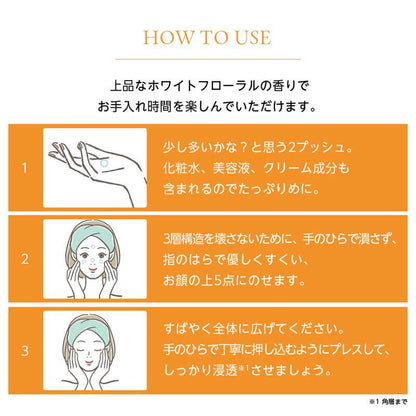 HOW TO USE

上品なホワイトフローラルの香りで
お手入れ時間を楽しんでいただけます。

1

少し多いかな？と思う2プッシュ。
化粧水、美容液、クリーム成分も
含まれるのでたっぷりめに。

2

3層構造を壊さないために、手のひらで潰さず、
指のはらで優しくすくい、
お顔の上5点にのせます。

3

すばやく全体に広げてください。
手のひらで丁寧に押し込むようにプレスして、
しっかり浸透※1させましょう。

※1 角層まで