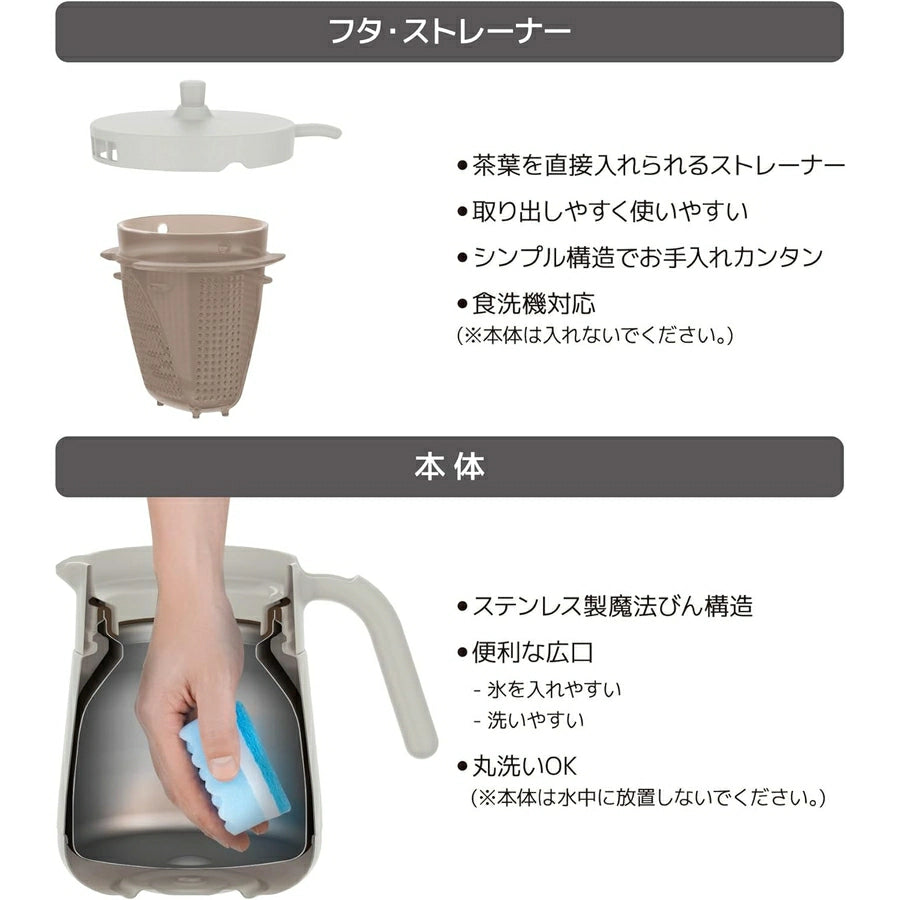 フタ・ストレーナー

●茶葉を直接入れられるストレーナー
●取り出しやすく使いやすい
●シンプル構造でお手入れカンタン
●食洗機対応
(※本体は入れないでください。)

本体

●ステンレス製魔法びん構造
●便利な広口
- 氷を入れやすい
- 洗いやすい
●丸洗いOK
(※本体は水中に放置しないでください。)