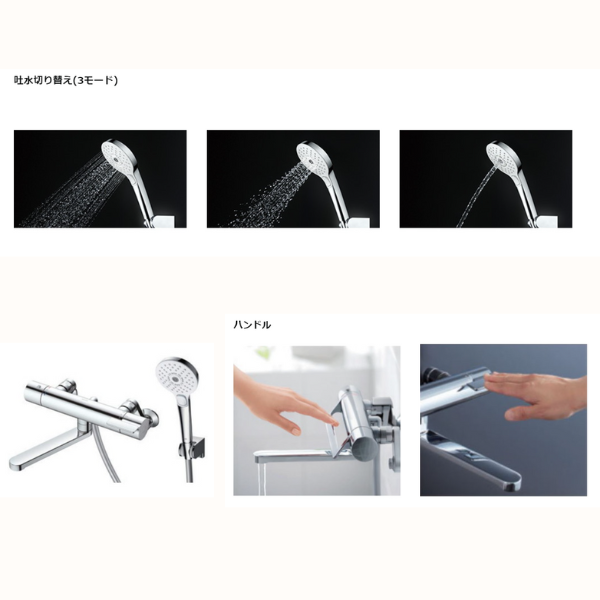 吐水切り替え(3モード)

ハンドル