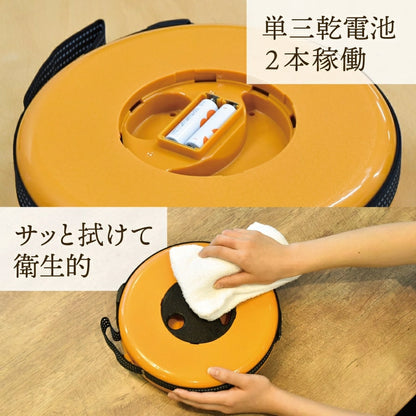 単三乾電池
２本稼働

サッと拭けて
衛生的