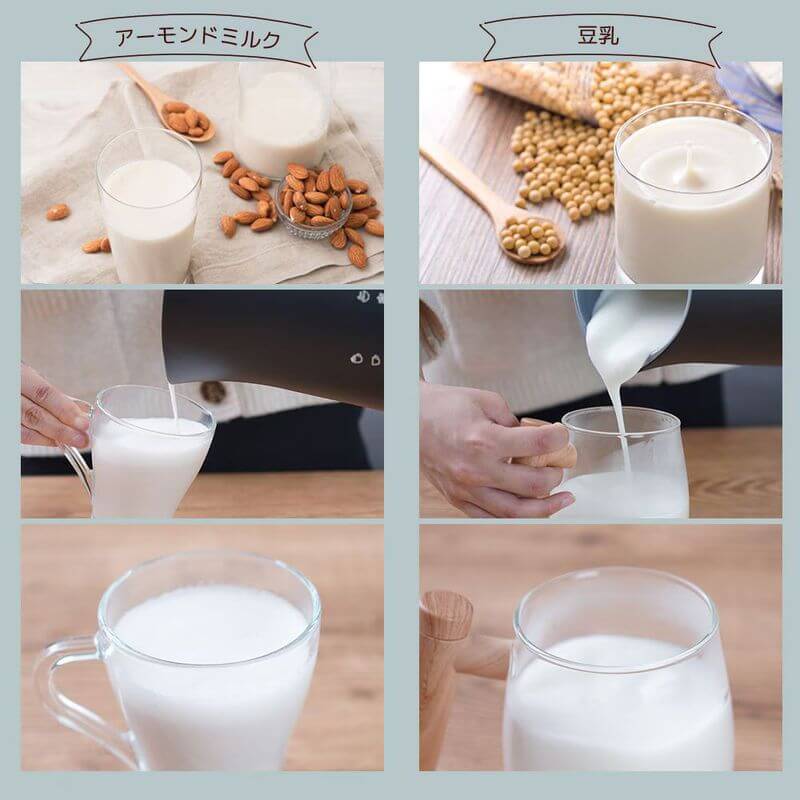 アーモンドミルク

豆乳