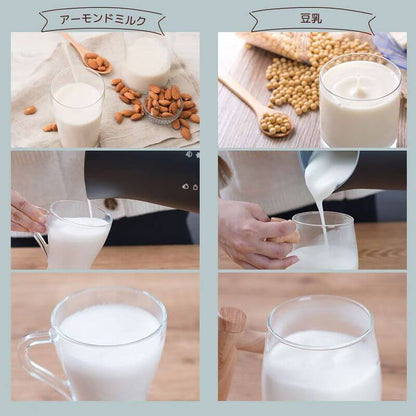 アーモンドミルク

豆乳