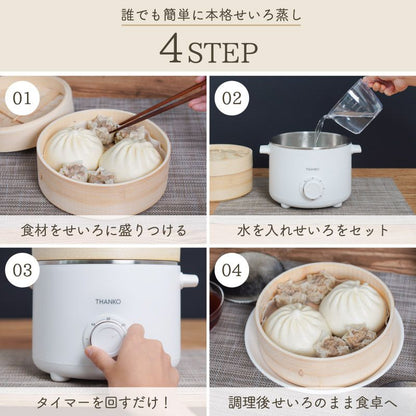 誰でも簡単に本格せいろ蒸し

4STEP

01

食材をせいろに盛りつける

02

THANKO

水を入れせいろをセット

03

THANKO

タイマーを回すだけ！

04

調理後せいろのまま食卓へ