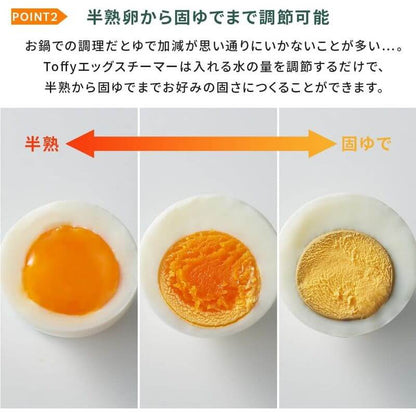 POINT2 半熟卵から固ゆでまで調節可能

お鍋での調理だとゆで加減が思い通りにいかないことが多い…。
Toffyエッグスチーマーは入れる水の量を調節するだけで、
半熟から固ゆでまでお好みの固さにつくることができます。

半熟

固ゆで