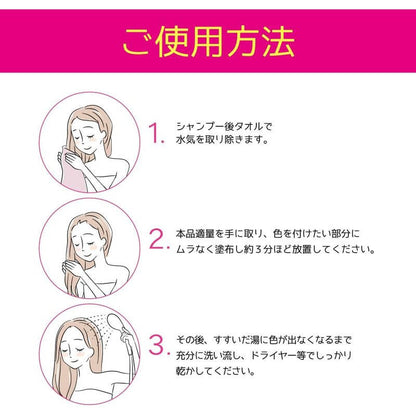 ご使用方法

1. シャンプー後タオルで水気を取り除きます。

2. 本品適量を手に取り、色を付けたい部分にムラなく塗布し約３分ほど放置してください。

3. その後、すすいだ湯に色が出なくなるまで充分に洗い流し、ドライヤー等でしっかり乾かしてください。