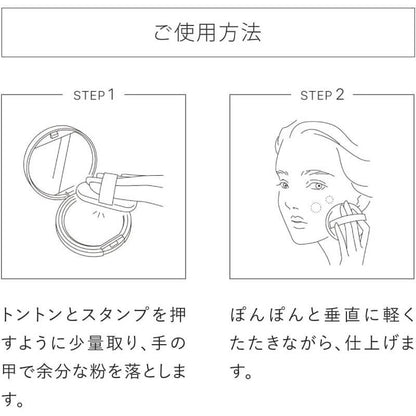 ご使用方法

STEP 1

トントンとスタンプを押すように少量取り、手の甲で余分な粉を落とします。

STEP 2

ぽんぽんと垂直に軽くたたきながら、仕上げます。