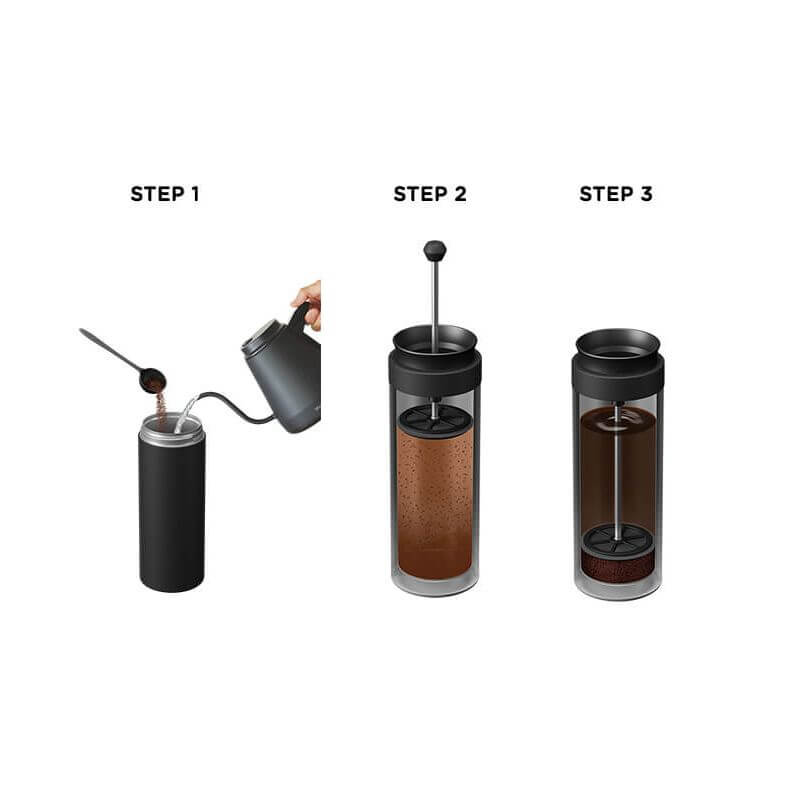 STEP 1

STEP 2

STEP 3