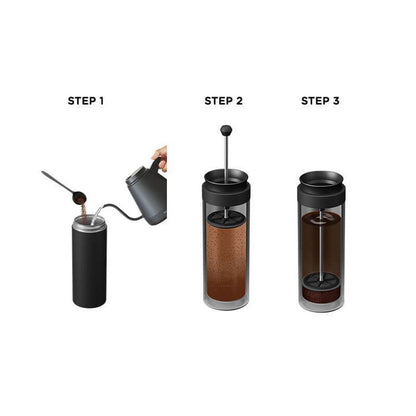 STEP 1

STEP 2

STEP 3