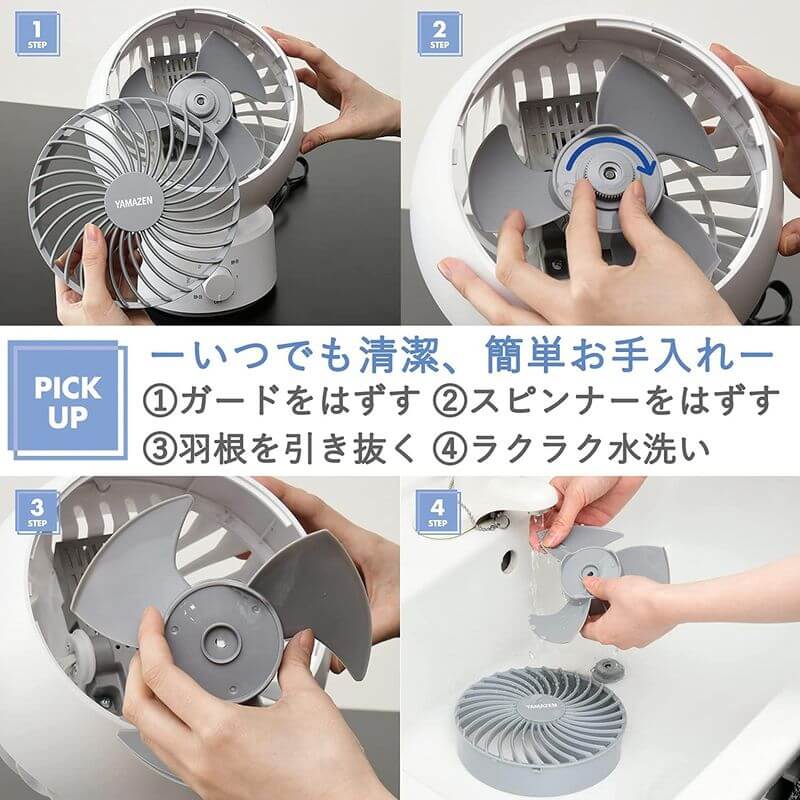 1 STEP

YAMAZEN

2 STEP

PICK UP

ーいつでも清潔、簡単お手入れー
①ガードをはずす ②スピンナーをはずす
③羽根を引き抜く ④ラクラク水洗い

3 STEP

4 STEP

YAMAZEN