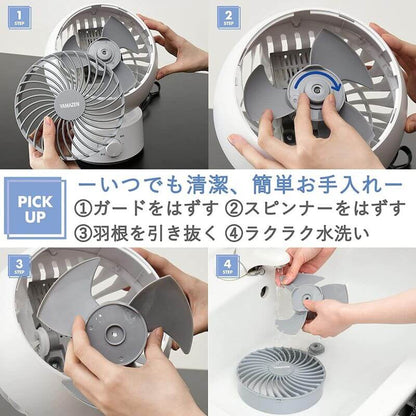 1 STEP

YAMAZEN

2 STEP

PICK UP

ーいつでも清潔、簡単お手入れー

①ガードをはずす ②スピンナーをはずす

③羽根を引き抜く ④ラクラク水洗い

3 STEP

4 STEP

YAMAZEN