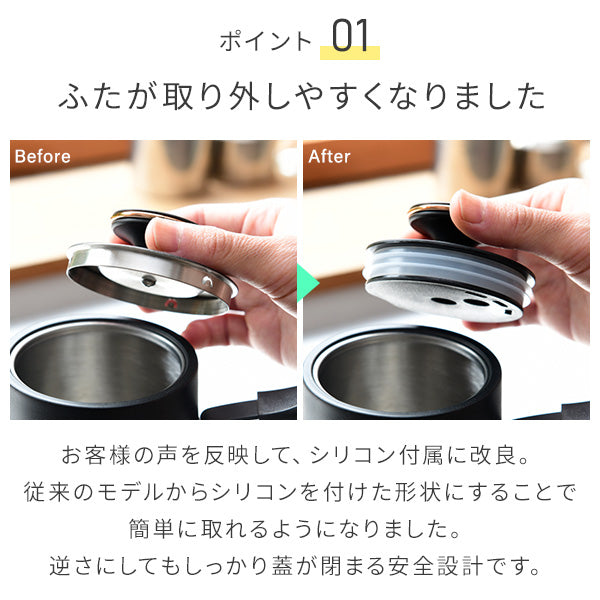 ポイント 01

ふたが取り外しやすくなりました

Before

After

お客様の声を反映して、シリコン付属に改良。
従来のモデルからシリコンを付けた形状にすることで
簡単に取れるようになりました。
逆さにしてもしっかり蓋が閉まる安全設計です。