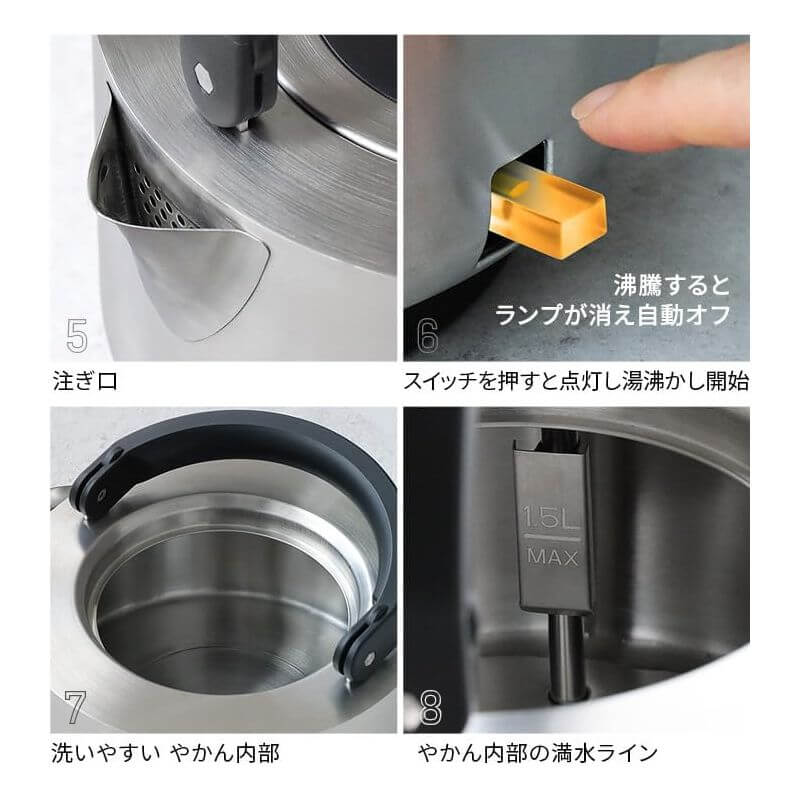 5

注ぎ口

沸騰すると
ランプが消え自動オフ

6

スイッチを押すと点灯し湯沸かし開始

7

洗いやすい やかん内部

1.5L
MAX

8

やかん内部の満水ライン