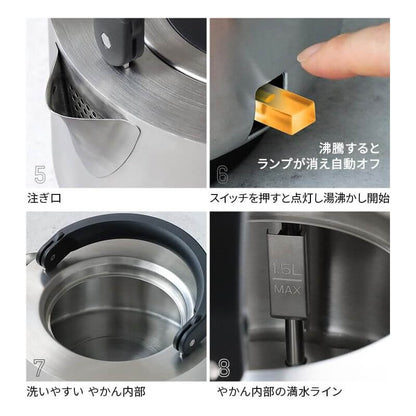 5

注ぎ口

沸騰すると
ランプが消え自動オフ

6

スイッチを押すと点灯し湯沸かし開始

7

洗いやすい やかん内部

1.5L
MAX

8

やかん内部の満水ライン