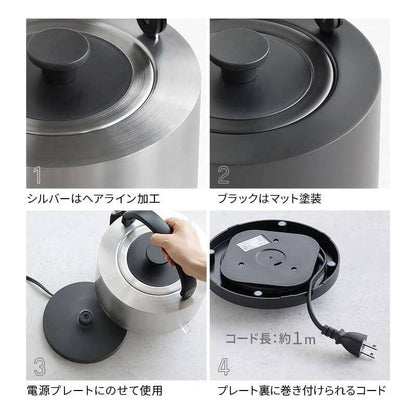 1

シルバーはヘアライン加工

2

ブラックはマット塗装

3

電源プレートにのせて使用

コード長：約1m

4

プレート裏に巻き付けられるコード