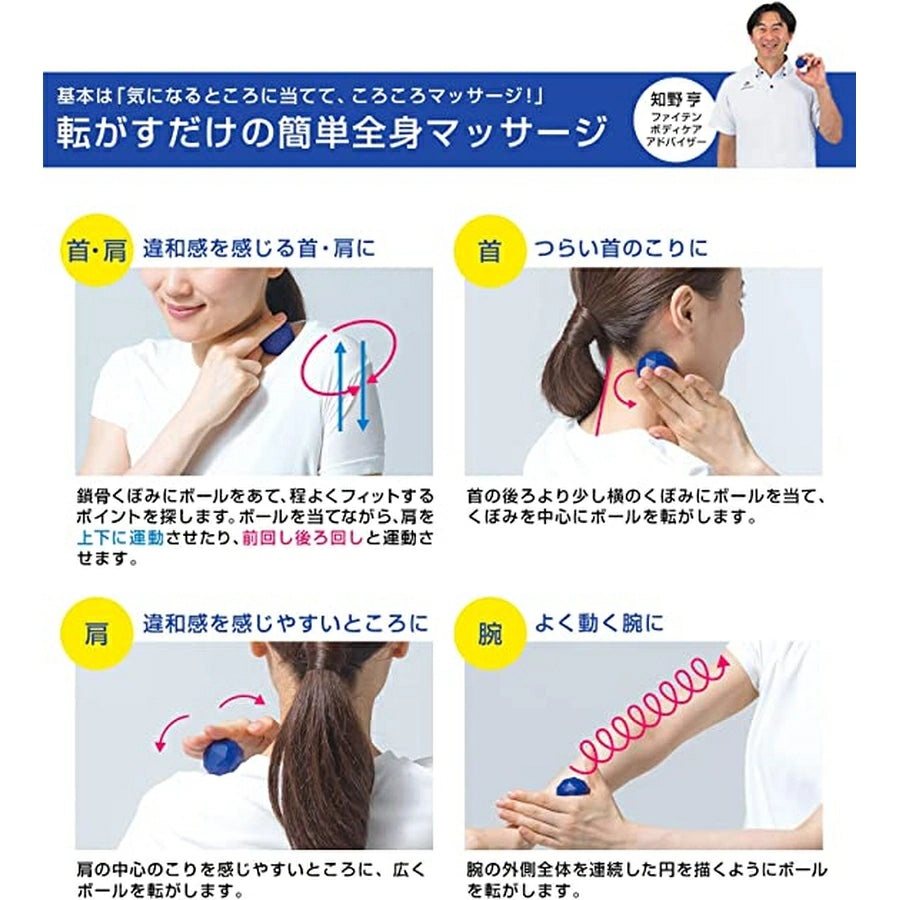 基本は「気になるところに当てて、ころころマッサージ！」
転がすだけの簡単全身マッサージ

知野亨
ファイテン
ボディケア
アドバイザー

首・肩　違和感を感じる首・肩に

鎖骨くぼみにボールをあて、程よくフィットするポイントを探します。ボールを当てながら、肩を上下に運動させたり、前回し後ろ回しと運動させます。

首　つらい首のこりに

首の後ろより少し横のくぼみにボールを当て、くぼみを中心にボールを転がします。

肩　違和感を感じやすいところに

肩の中心のこりを感じやすいところに、広くボールを転がします。

腕　よく動く腕に

腕の外側全体を連続した円を描くようにボールを転がします。